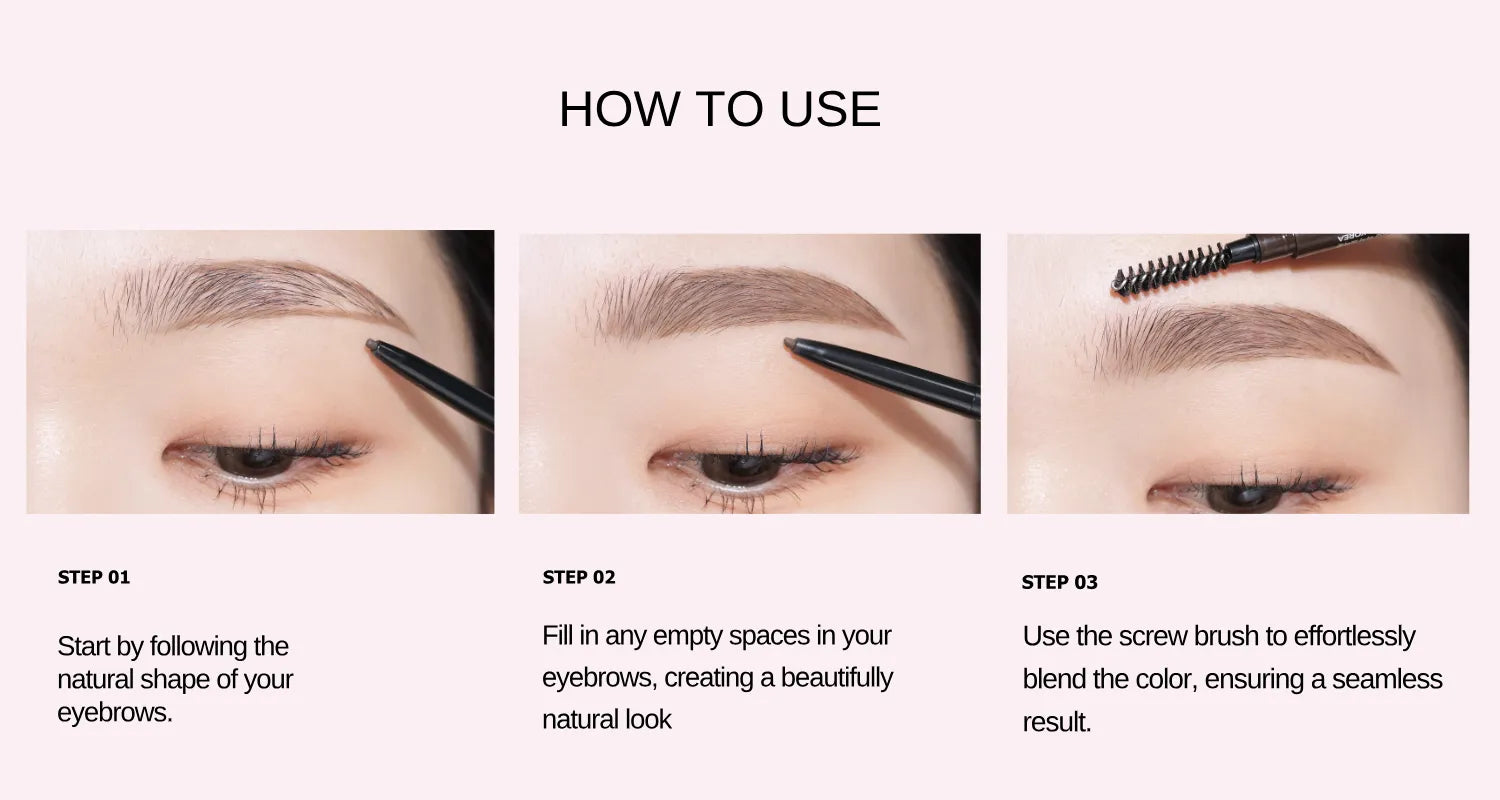 HOW TO USE

STEP 01

Start by following the natural shape of your eyebrows.

STEP 02

Fill in any empty spaces in your eyebrows, creating a beautifully natural look

STEP 03

Use the screw brush to effortlessly blend the color, ensuring a seamless result.