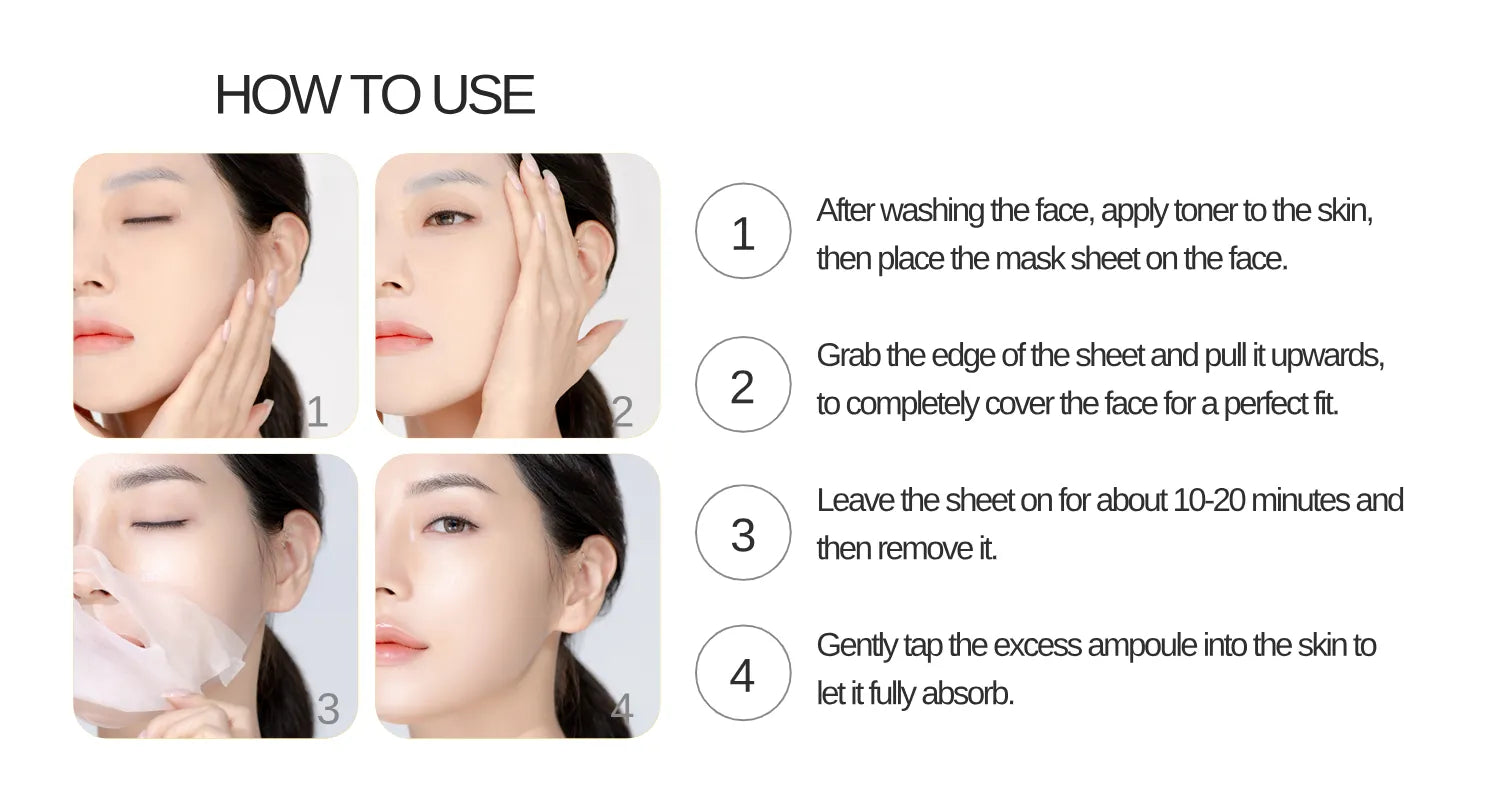 HOW TO USE

1

2

3

4

1 After washing the face, apply toner to the skin, then place the mask sheet on the face.

2 Grab the edge of the sheet and pull it upwards, to completely cover the face for a perfect fit.

3 Leave the sheet on for about 10-20 minutes and then remove it.

4 Gently tap the excess ampoule into the skin to let it fully absorb.