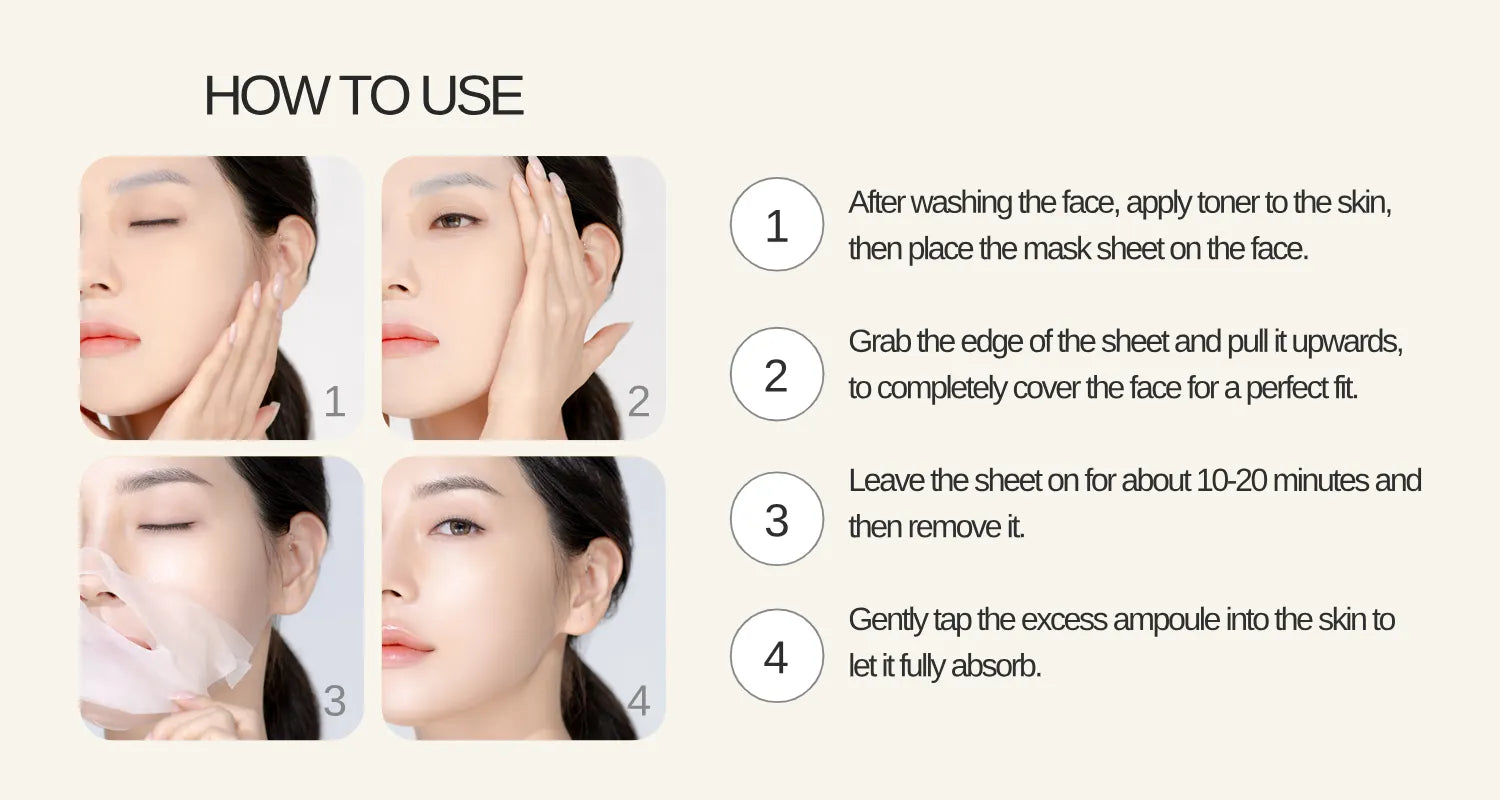 HOW TO USE

1

2

3

4

1 After washing the face, apply toner to the skin, then place the mask sheet on the face.

2 Grab the edge of the sheet and pull it upwards, to completely cover the face for a perfect fit.

3 Leave the sheet on for about 10-20 minutes and then remove it.

4 Gently tap the excess ampoule into the skin to let it fully absorb.