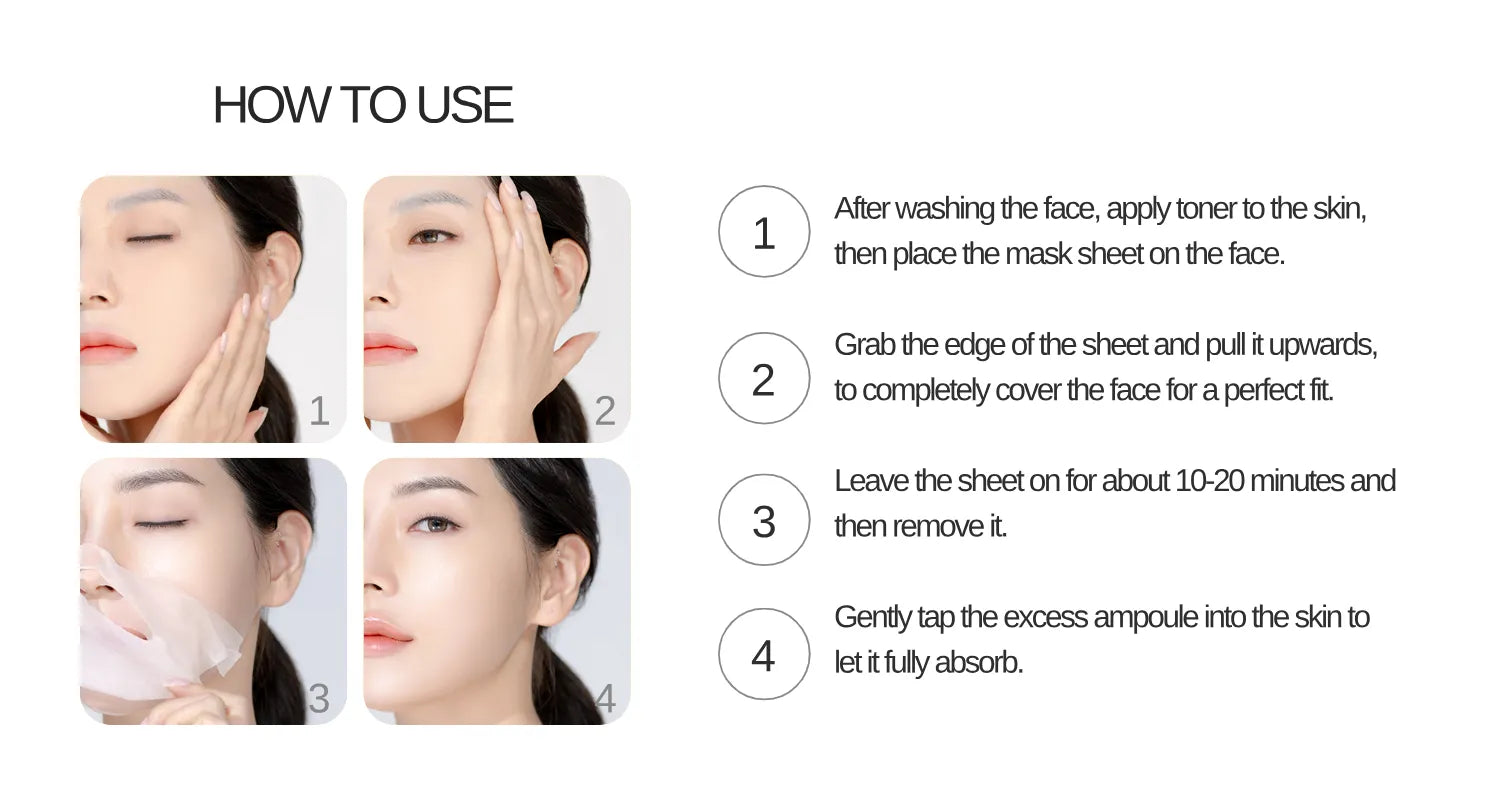 HOW TO USE

1

2

3

4

1
After washing the face, apply toner to the skin, then place the mask sheet on the face.

2
Grab the edge of the sheet and pull it upwards, to completely cover the face for a perfect fit.

3
Leave the sheet on for about 10-20 minutes and then remove it.

4
Gently tap the excess ampoule into the skin to let it fully absorb.