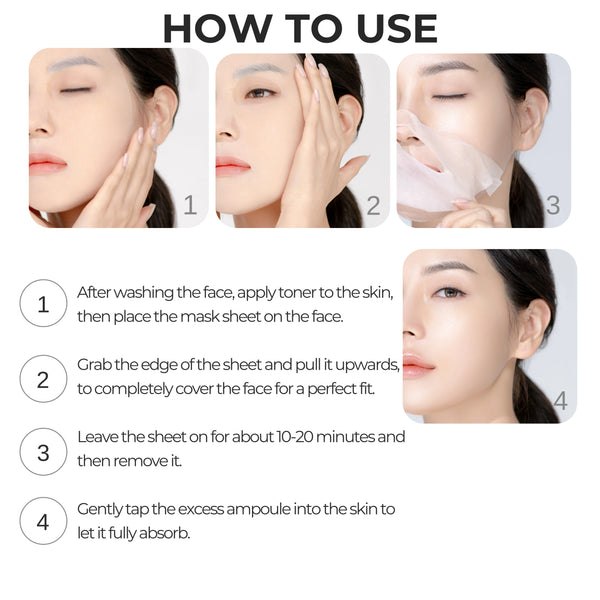 HOW TO USE

1

2

3

4

1 After washing the face, apply toner to the skin, then place the mask sheet on the face.

2 Grab the edge of the sheet and pull it upwards, to completely cover the face for a perfect fit.

3 Leave the sheet on for about 10-20 minutes and then remove it.

4 Gently tap the excess ampoule into the skin to let it fully absorb.